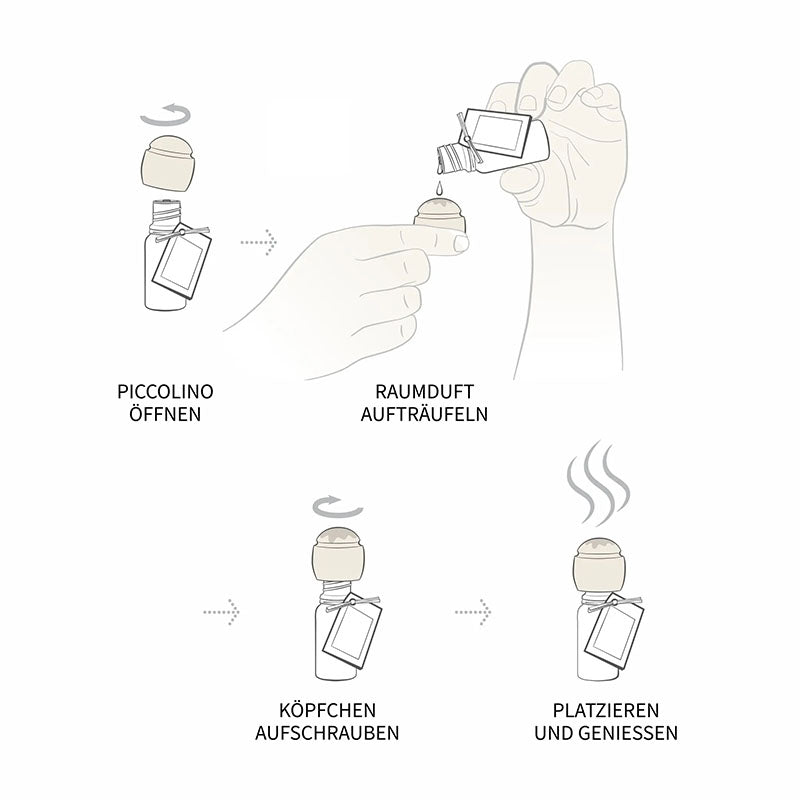 PICCOLINO
ÖFFNEN

RAUMDUFT
AUFTRÄUFELN

KÖPFCHEN
AUFSCHRAUBEN

PLATZIEREN
UND GENIESSEN